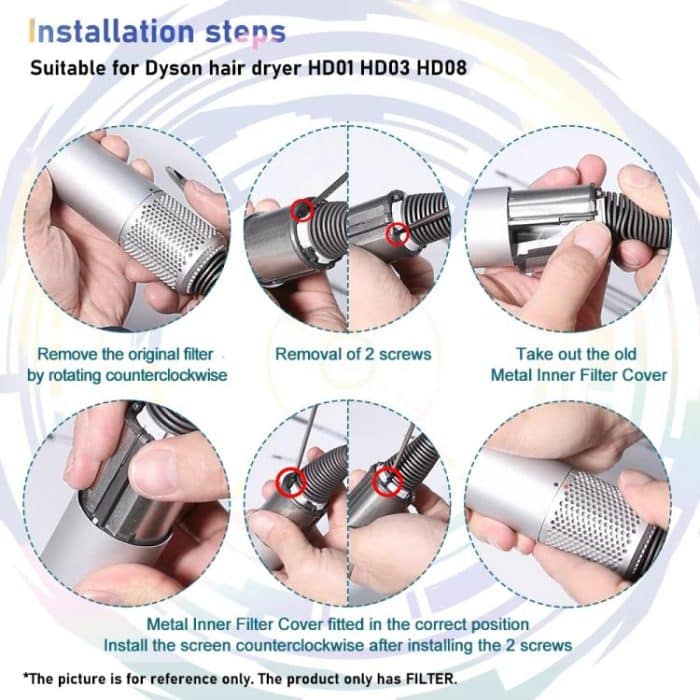 Installation steps
Suitable for Dyson hair dryer HD01 HD03 HD08

Remove the original filter by rotating counterclockwise

Removal of 2 screws

Take out the old Metal Inner Filter Cover

Metal Inner Filter Cover fitted in the correct position
Install the screen counterclockwise after installing the 2 screws

*The picture is for reference only. The product only has FILTER.