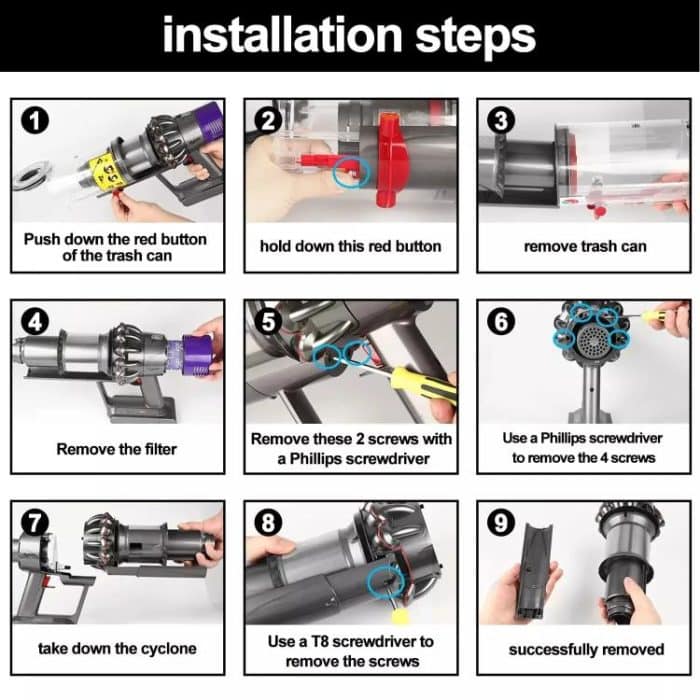 installation steps

1
Push down the red button of the trash can

2
hold down this red button

3
remove trash can

4
Remove the filter

5
Remove these 2 screws with a Phillips screwdriver

6
Use a Phillips screwdriver to remove the 4 screws

7
take down the cyclone

8
Use a T8 screwdriver to remove the screws

9
successfully removed