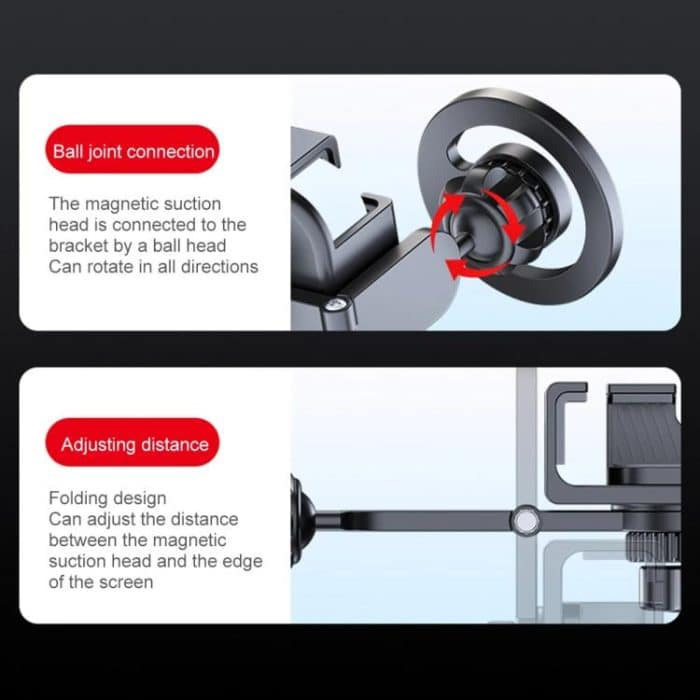 Ball joint connection

The magnetic suction head is connected to the bracket by a ball head
Can rotate in all directions

Adjusting distance

Folding design
Can adjust the distance between the magnetic suction head and the edge of the screen