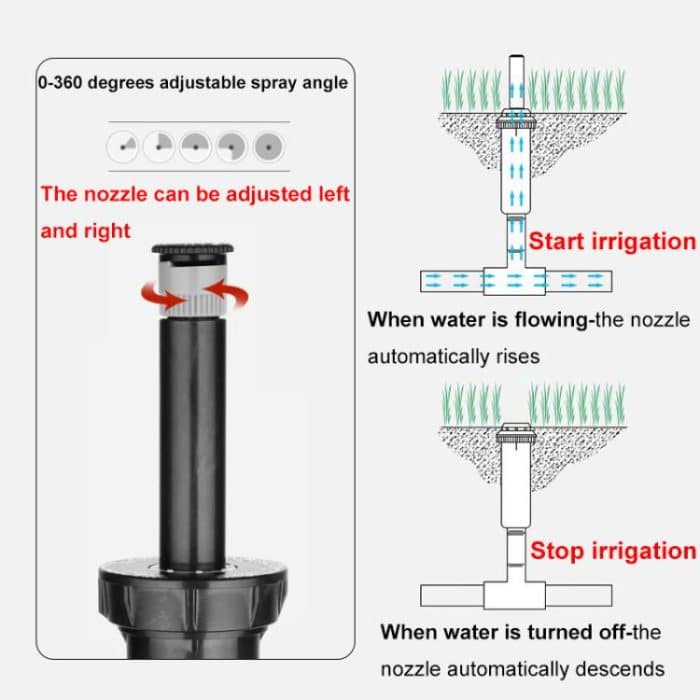 0-360 degrees adjustable spray angle

The nozzle can be adjusted left and right

Start irrigation

When water is flowing-the nozzle automatically rises

Stop irrigation

When water is turned off-the nozzle automatically descends