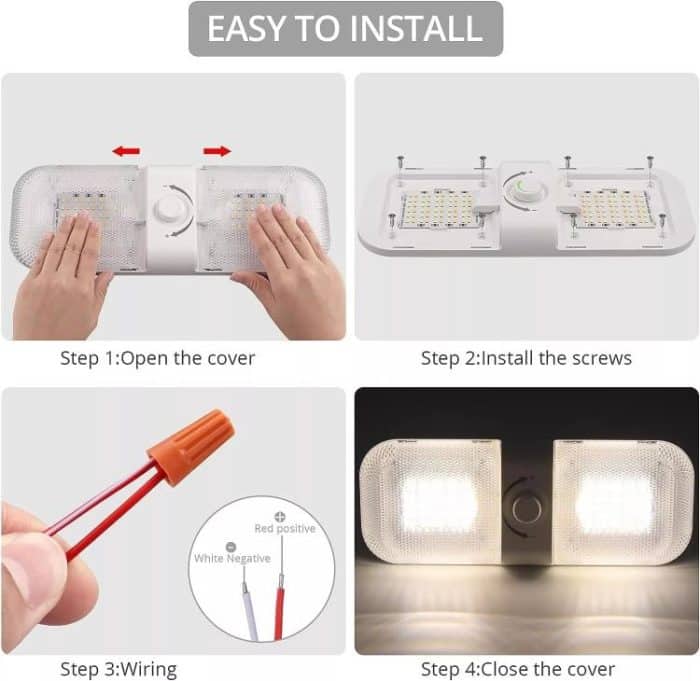 EASY TO INSTALL

Step 1:Open the cover

Step 2:Install the screws

Red positive

White Negative

Step 3:Wiring

Step 4:Close the cover