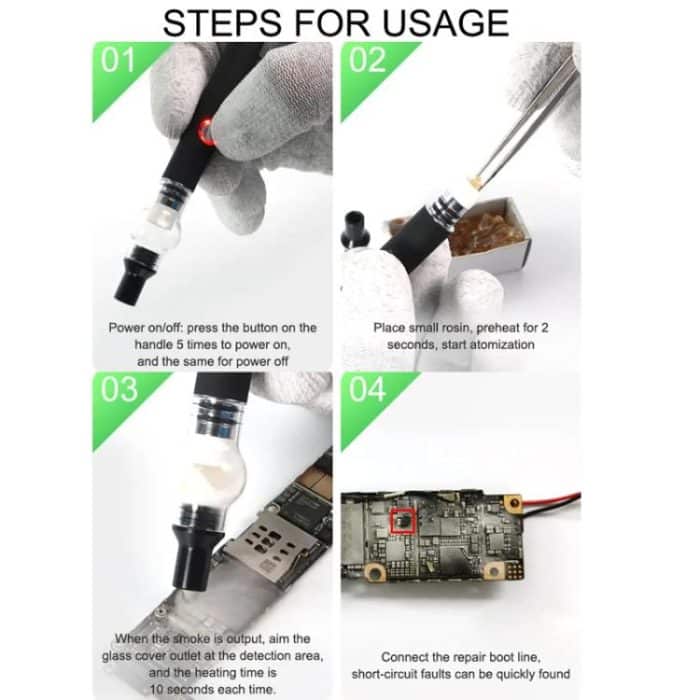 STEPS FOR USAGE

01

Power on/off: press the button on the handle 5 times to power on, and the same for power off

02

Place small rosin, preheat for 2 seconds, start atomization

03

When the smoke is output, aim the glass cover outlet at the detection area, and the heating time is 10 seconds each time.

04

Connect the repair boot line, short-circuit faults can be quickly found