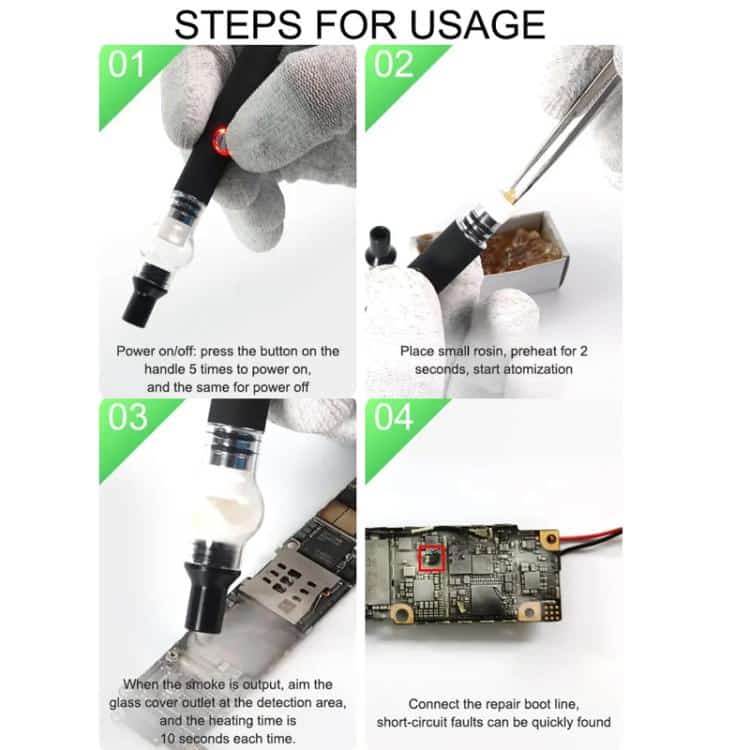 STEPS FOR USAGE

01

Power on/off: press the button on the handle 5 times to power on, and the same for power off

02

Place small rosin, preheat for 2 seconds, start atomization

03

When the smoke is output, aim the glass cover outlet at the detection area, and the heating time is 10 seconds each time.

04

Connect the repair boot line, short-circuit faults can be quickly found