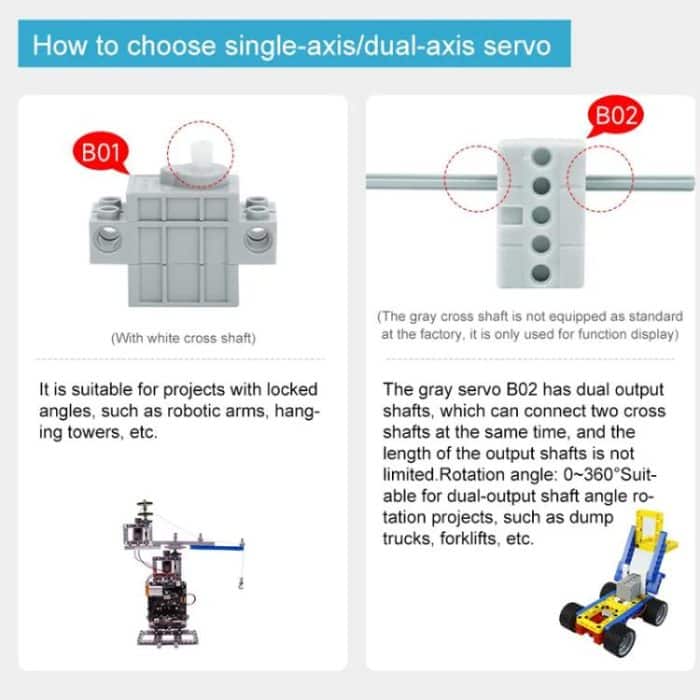 How to choose single-axis/dual-axis servo

B01

(With white cross shaft)

It is suitable for projects with locked angles, such as robotic arms, hanging towers, etc.

B02

(The gray cross shaft is not equipped as standard at the factory, it is only used for function display)

The gray servo B02 has dual output shafts, which can connect two cross shafts at the same time, and the length of the output shafts is not limited.Rotation angle: 0~360°Suitable for dual-output shaft angle rotation projects, such as dump trucks, forklifts, etc.