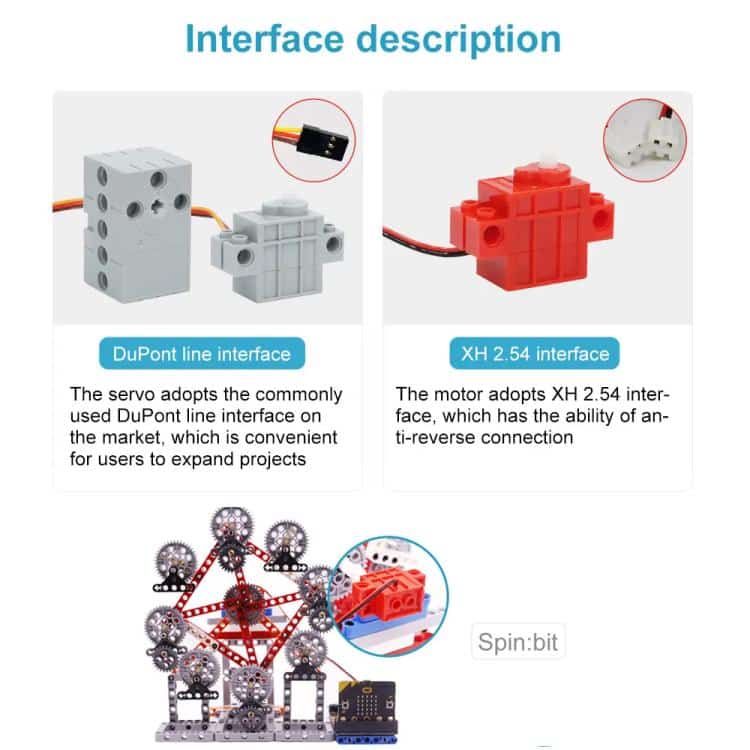 Interface description

DuPont line interface

The servo adopts the commonly used DuPont line interface on the market, which is convenient for users to expand projects

XH 2.54 interface

The motor adopts XH 2.54 interface, which has the ability of anti-reverse connection

Spin:bit