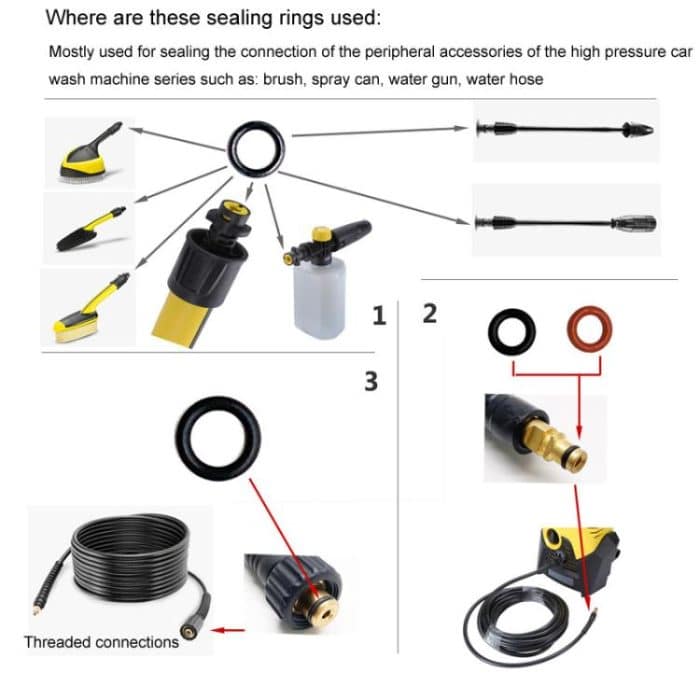 Where are these sealing rings used:

Mostly used for sealing the connection of the peripheral accessories of the high pressure car wash machine series such as: brush, spray can, water gun, water hose

1

2

3

Threaded connections