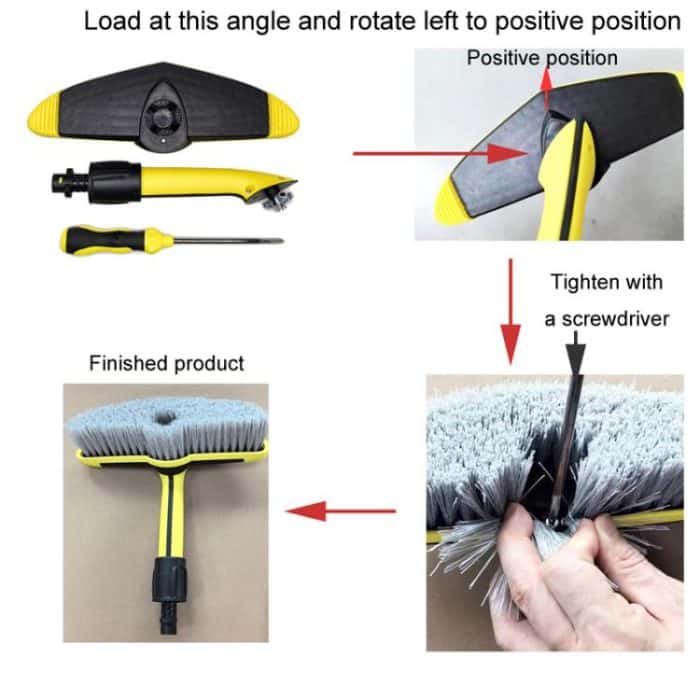 Load at this angle and rotate left to positive position

Positive position

Tighten with a screwdriver

Finished product