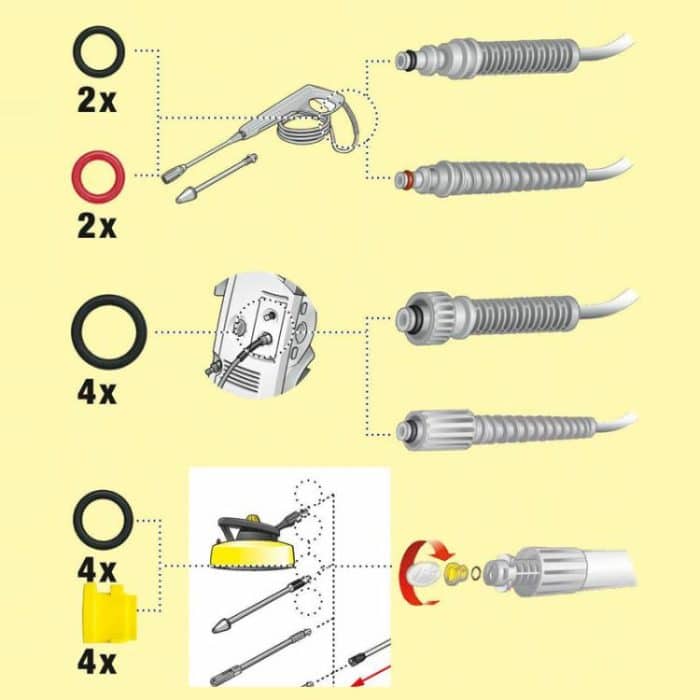 2x

2x

4x

4x

4x