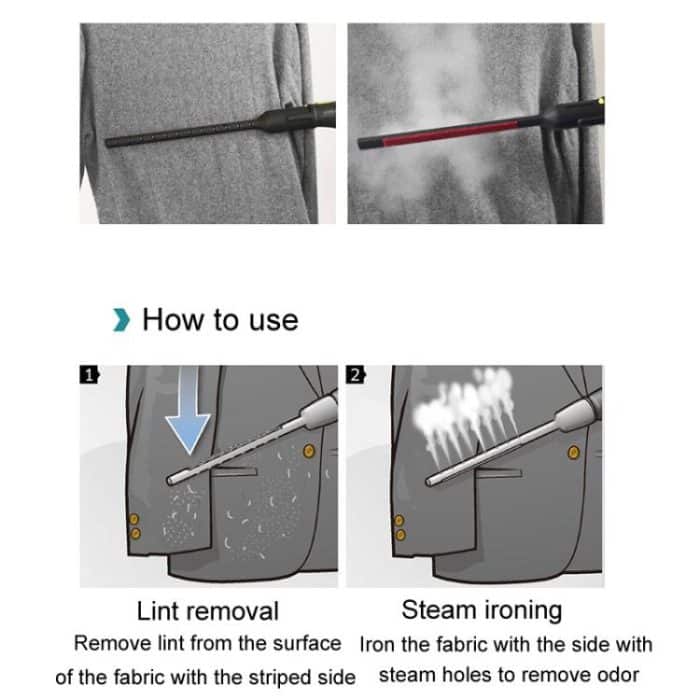 How to use

1

2

Lint removal
Remove lint from the surface of the fabric with the striped side

Steam ironing
Iron the fabric with the side with steam holes to remove odor