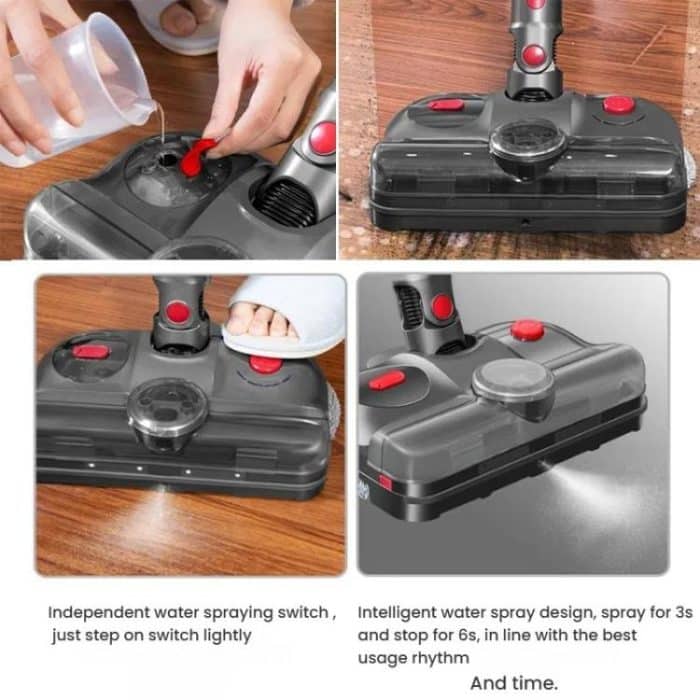 Independent water spraying switch , just step on switch lightly

Intelligent water spray design, spray for 3s and stop for 6s, in line with the best usage rhythm

And time.