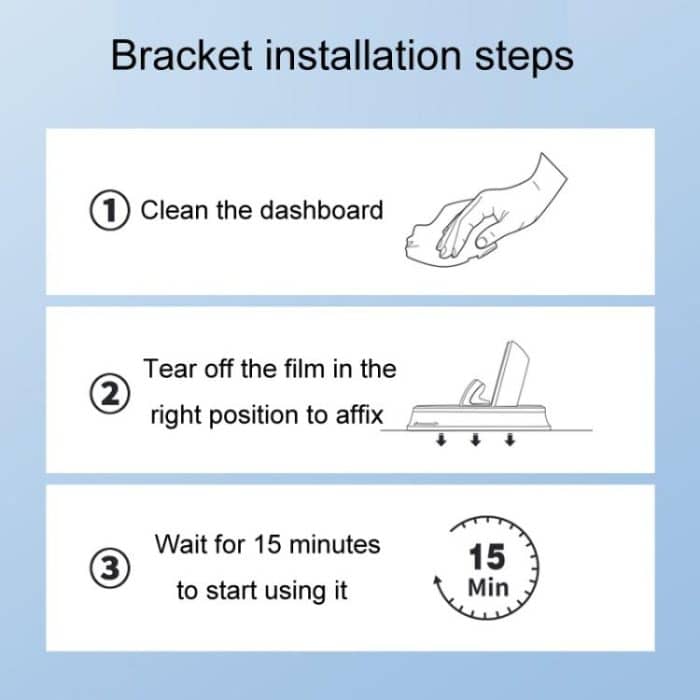 Bracket installation steps

① Clean the dashboard

② Tear off the film in the right position to affix

③ Wait for 15 minutes to start using it

15 Min