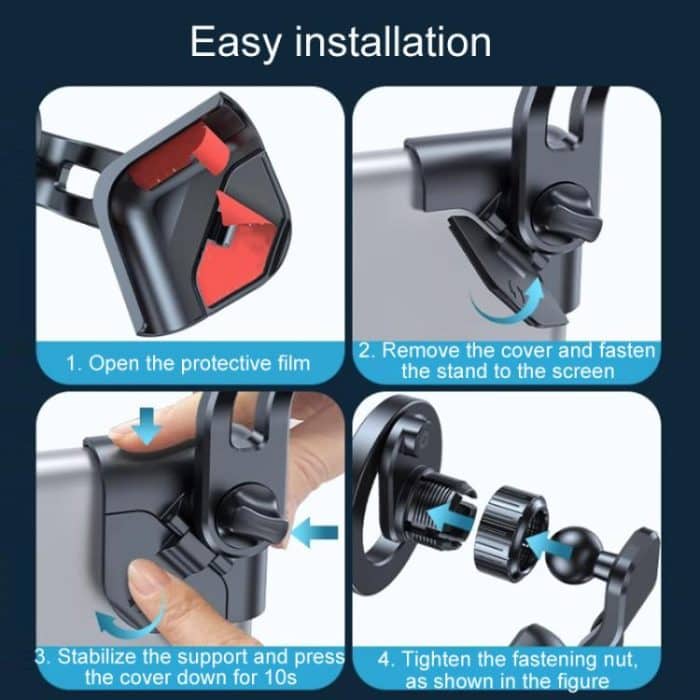 Easy installation

1. Open the protective film

2. Remove the cover and fasten the stand to the screen

3. Stabilize the support and press the cover down for 10s

4. Tighten the fastening nut, as shown in the figure