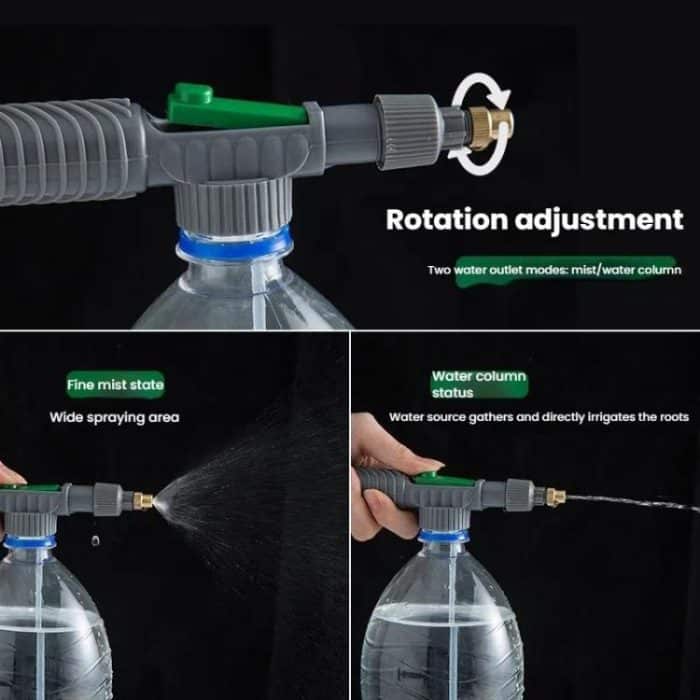 Rotation adjustment

Two water outlet modes: mist/water column

Fine mist state

Wide spraying area

Water column status

Water source gathers and directly irrigates the roots