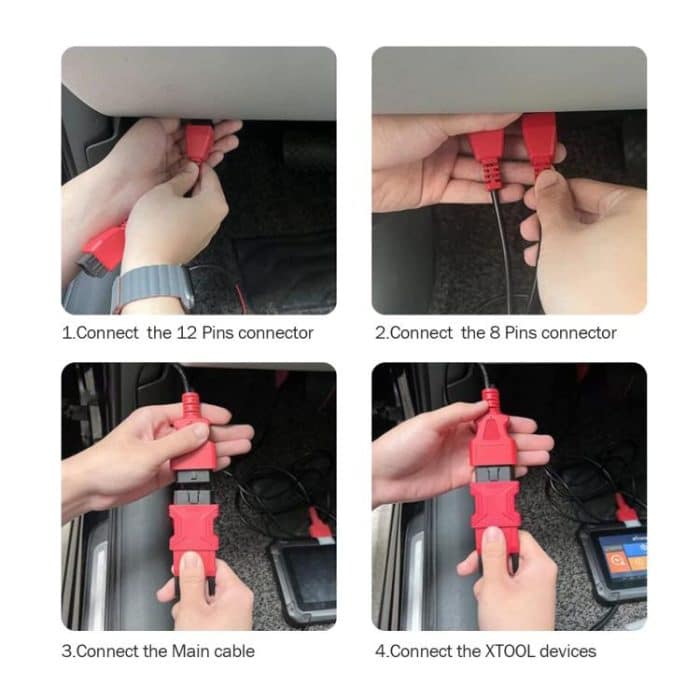 1.Connect the 12 Pins connector

2.Connect the 8 Pins connector

3.Connect the Main cable

4.Connect the XTOOL devices