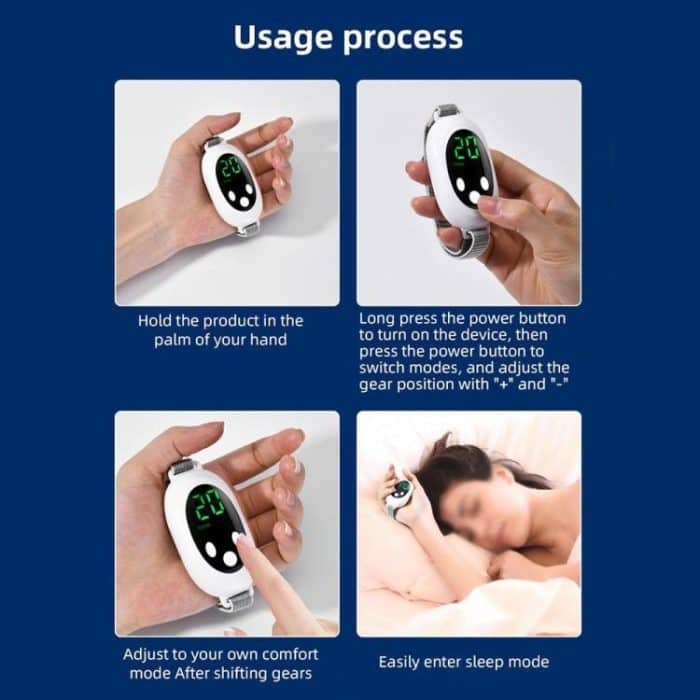 Usage process

20

Hold the product in the palm of your hand

20

Long press the power button to turn on the device, then press the power button to switch modes, and adjust the gear position with "+" and "-"

20

Adjust to your own comfort mode After shifting gears

Easily enter sleep mode