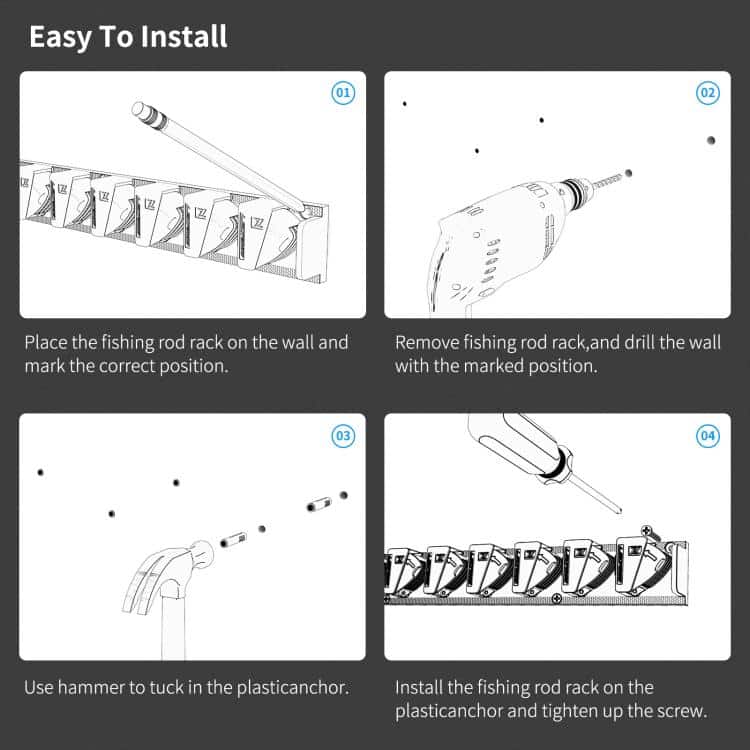 Easy To Install

01

Place the fishing rod rack on the wall and mark the correct position.

02

Remove fishing rod rack,and drill the wall with the marked position.

03

Use hammer to tuck in the plasticanchor.

04

Install the fishing rod rack on the plasticanchor and tighten up the screw.