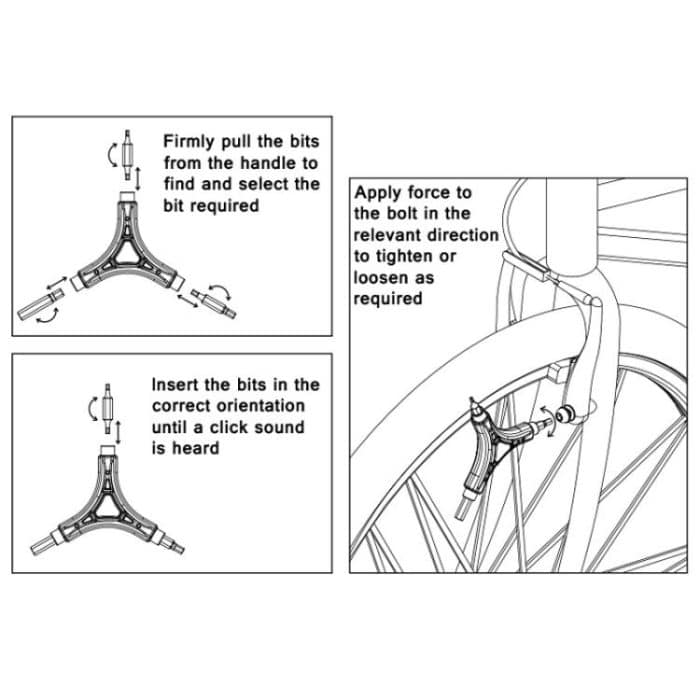 Firmly pull the bits from the handle to find and select the bit required

Insert the bits in the correct orientation until a click sound is heard

Apply force to the bolt in the relevant direction to tighten or loosen as required