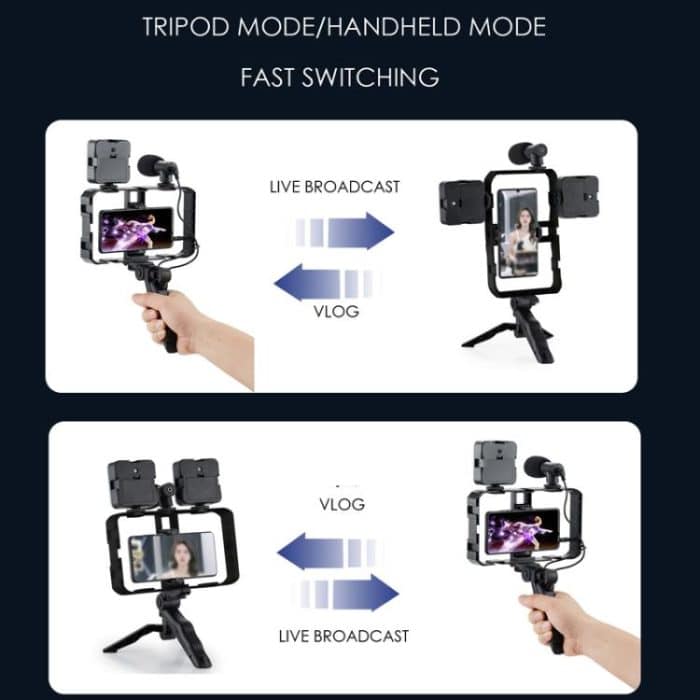 TRIPOD MODE/HANDHELD MODE

FAST SWITCHING

LIVE BROADCAST

VLOG

VLOG

LIVE BROADCAST