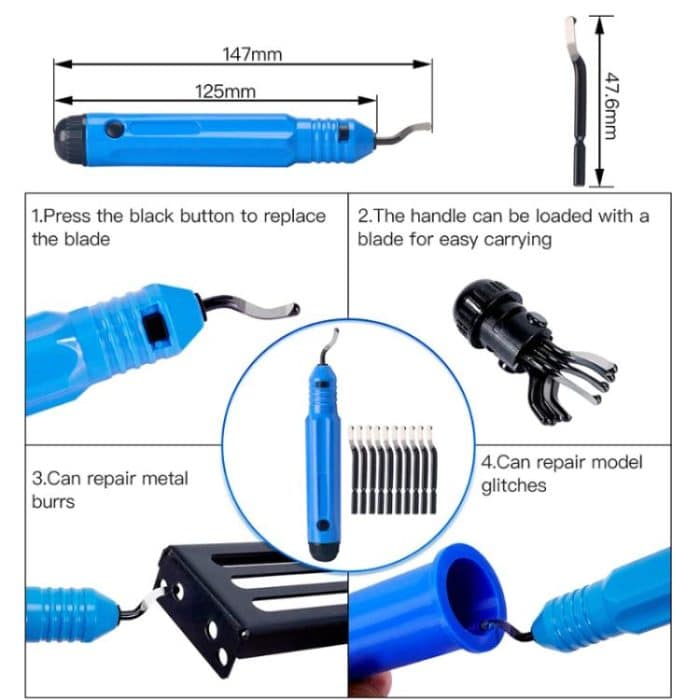 147mm

125mm

47.6mm

1.Press the black button to replace the blade

2.The handle can be loaded with a blade for easy carrying

3.Can repair metal burrs

4.Can repair model glitches