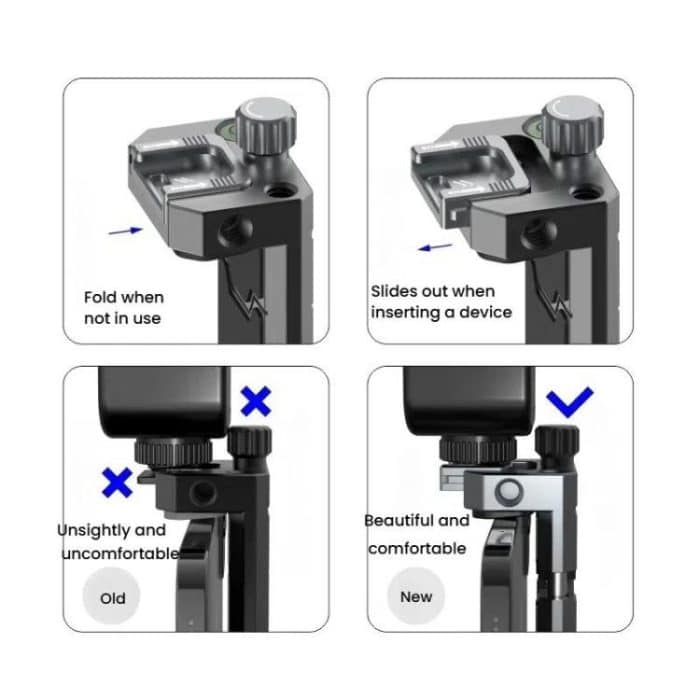 Fold when not in use

Slides out when inserting a device

Unsightly and uncomfortable

Old

Beautiful and comfortable

New