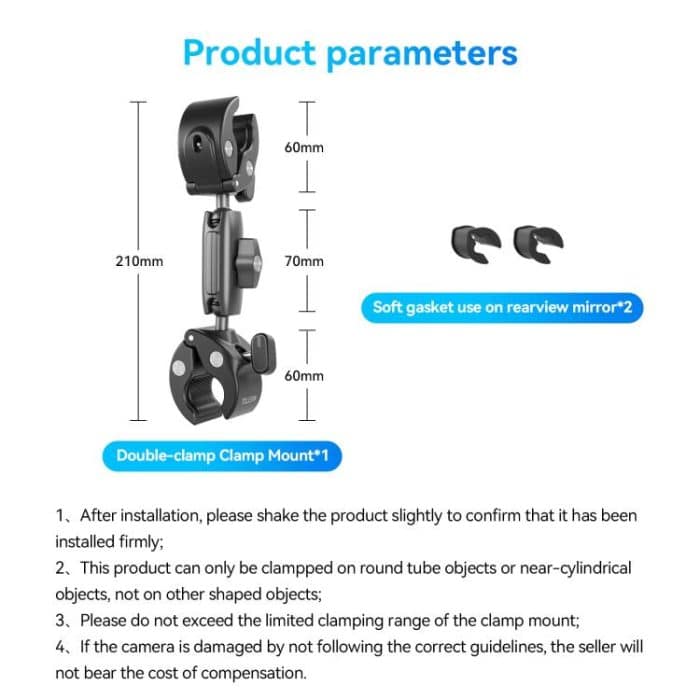 Product parameters

210mm

60mm

70mm

60mm

Soft gasket use on rearview mirror*2

Double-clamp Clamp Mount*1

1、After installation, please shake the product slightly to confirm that it has been installed firmly;

2、This product can only be clampped on round tube objects or near-cylindrical objects, not on other shaped objects;

3、Please do not exceed the limited clamping range of the clamp mount;

4、If the camera is damaged by not following the correct guidelines, the seller will not bear the cost of compensation.