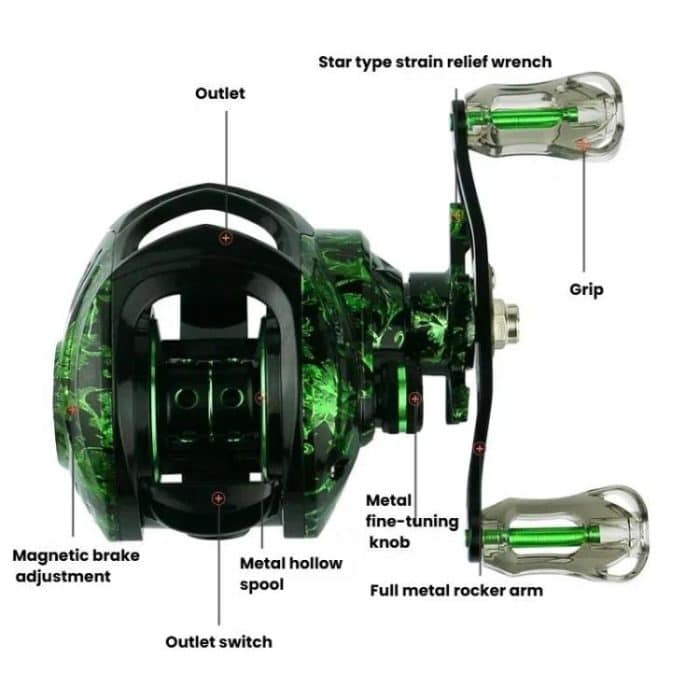 Star type strain relief wrench

Outlet

Grip

Metal fine-tuning knob

Magnetic brake adjustment

Metal hollow spool

Full metal rocker arm

Outlet switch