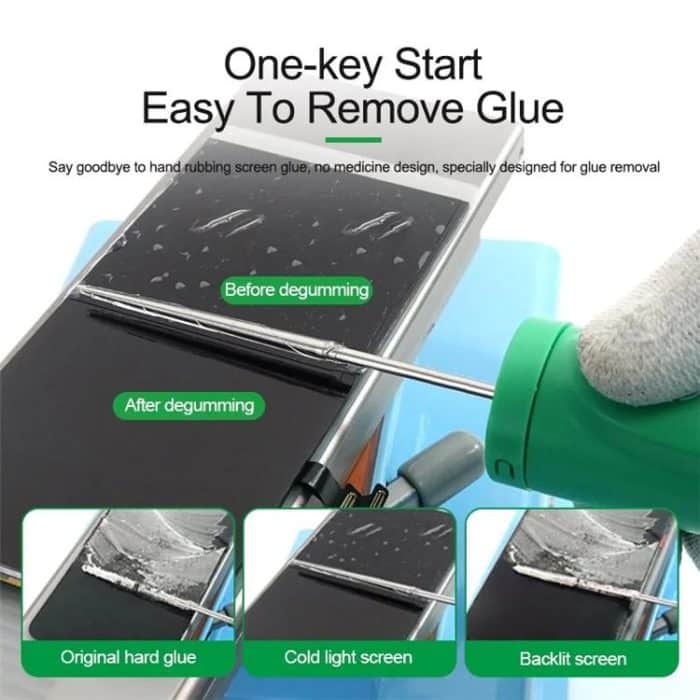 One-key Start
Easy To Remove Glue

Say goodbye to hand rubbing screen glue, no medicine design, specially designed for glue removal

Before degumming

After degumming

Original hard glue

Cold light screen

Backlit screen