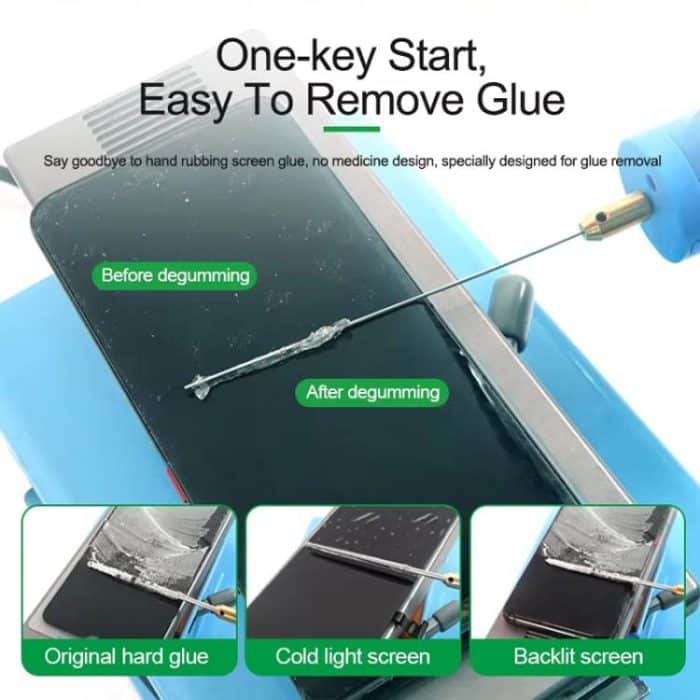 One-key Start,
Easy To Remove Glue

Say goodbye to hand rubbing screen glue, no medicine design, specially designed for glue removal

Before degumming

After degumming

Original hard glue

Cold light screen

Backlit screen