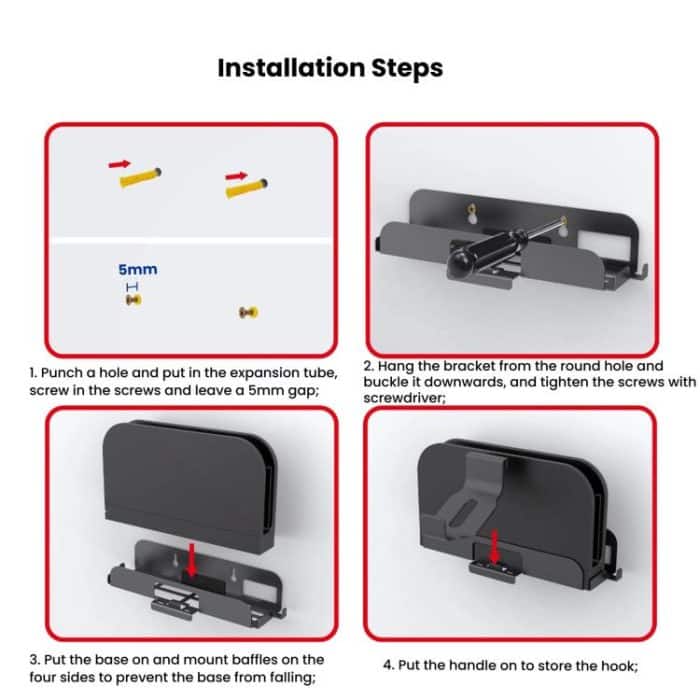 Installation Steps

5mm

1. Punch a hole and put in the expansion tube, screw in the screws and leave a 5mm gap;

2. Hang the bracket from the round hole and buckle it downwards, and tighten the screws with screwdriver;

3. Put the base on and mount baffles on the four sides to prevent the base from falling;

4. Put the handle on to store the hook;