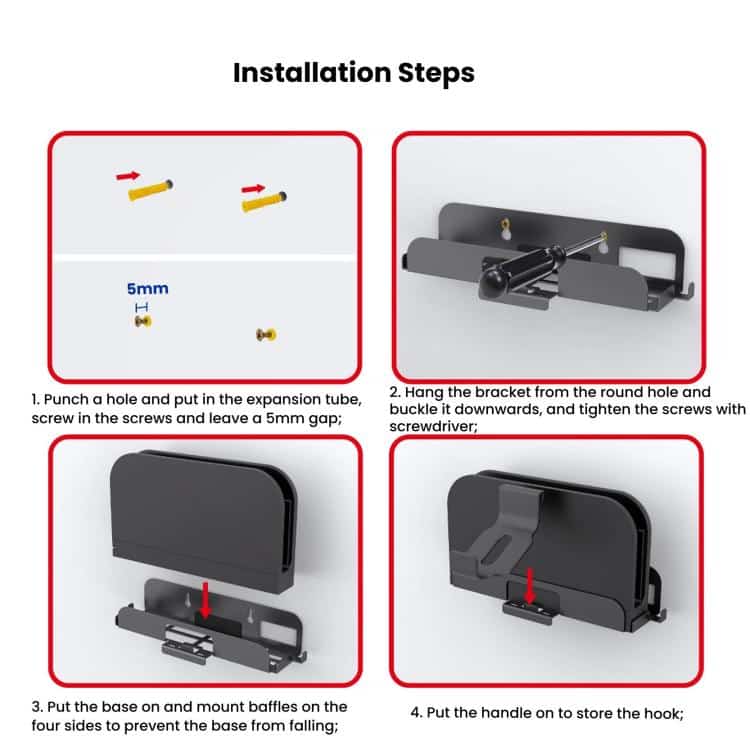 Installation Steps

5mm

1. Punch a hole and put in the expansion tube, screw in the screws and leave a 5mm gap;

2. Hang the bracket from the round hole and buckle it downwards, and tighten the screws with screwdriver;

3. Put the base on and mount baffles on the four sides to prevent the base from falling;

4. Put the handle on to store the hook;