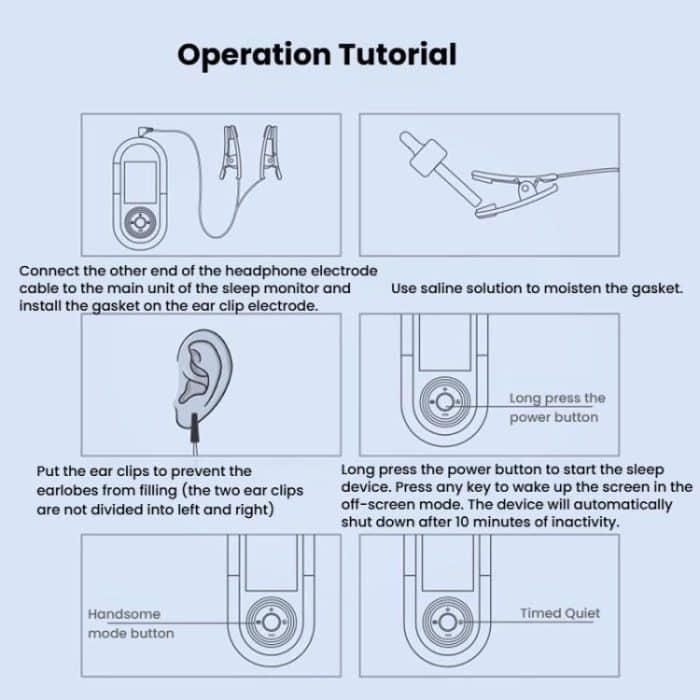 Operation Tutorial

Connect the other end of the headphone electrode cable to the main unit of the sleep monitor and install the gasket on the ear clip electrode.

Use saline solution to moisten the gasket.

Long press the power button

Put the ear clips to prevent the earlobes from filling (the two ear clips are not divided into left and right)

Long press the power button to start the sleep device. Press any key to wake up the screen in the off-screen mode. The device will automatically shut down after 10 minutes of inactivity.

Handsome mode button

Timed Quiet