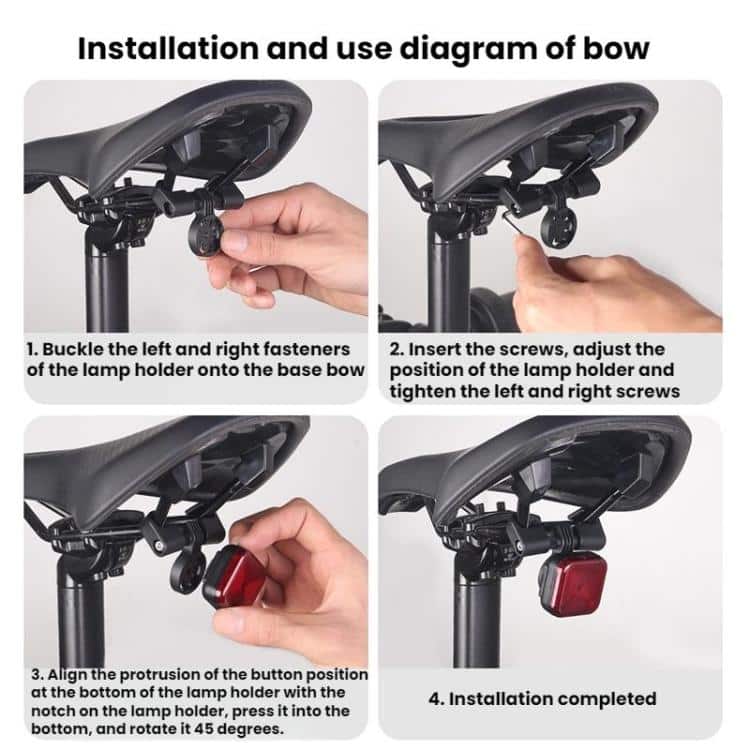 Installation and use diagram of bow

1. Buckle the left and right fasteners of the lamp holder onto the base bow

2. Insert the screws, adjust the position of the lamp holder and tighten the left and right screws

3. Align the protrusion of the button position at the bottom of the lamp holder with the notch on the lamp holder, press it into the bottom, and rotate it 45 degrees.

4. Installation completed