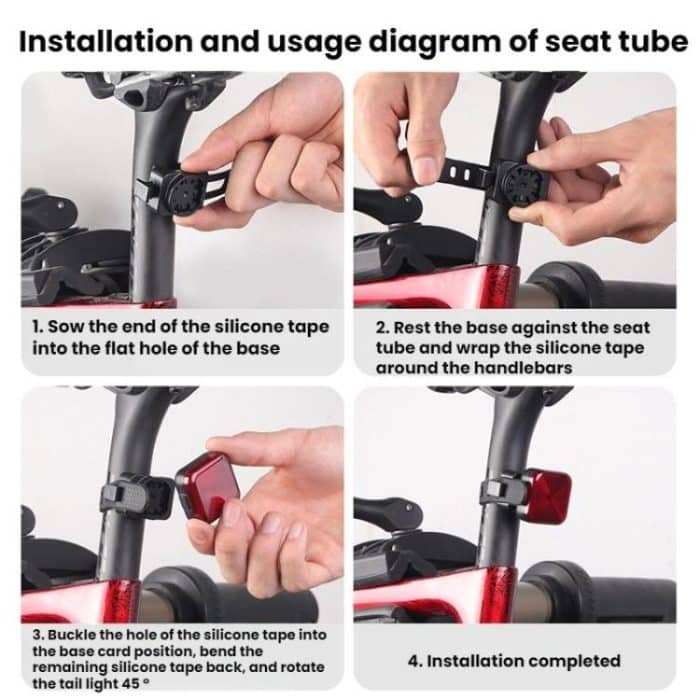 Installation and usage diagram of seat tube

1. Sow the end of the silicone tape into the flat hole of the base

2. Rest the base against the seat tube and wrap the silicone tape around the handlebars

3. Buckle the hole of the silicone tape into the base card position, bend the remaining silicone tape back, and rotate the tail light 45 °

4. Installation completed