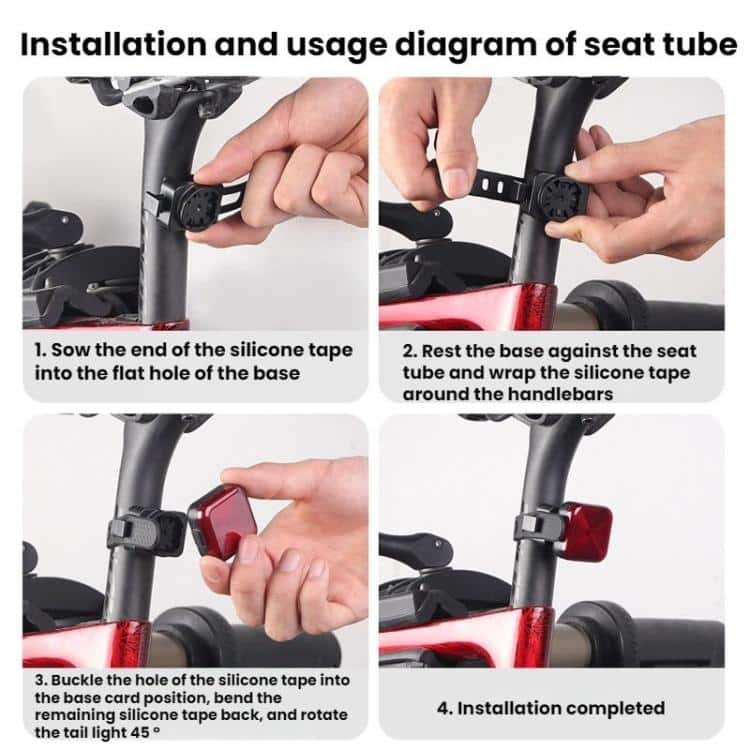 Installation and usage diagram of seat tube

1. Sow the end of the silicone tape into the flat hole of the base

2. Rest the base against the seat tube and wrap the silicone tape around the handlebars

3. Buckle the hole of the silicone tape into the base card position, bend the remaining silicone tape back, and rotate the tail light 45 °

4. Installation completed