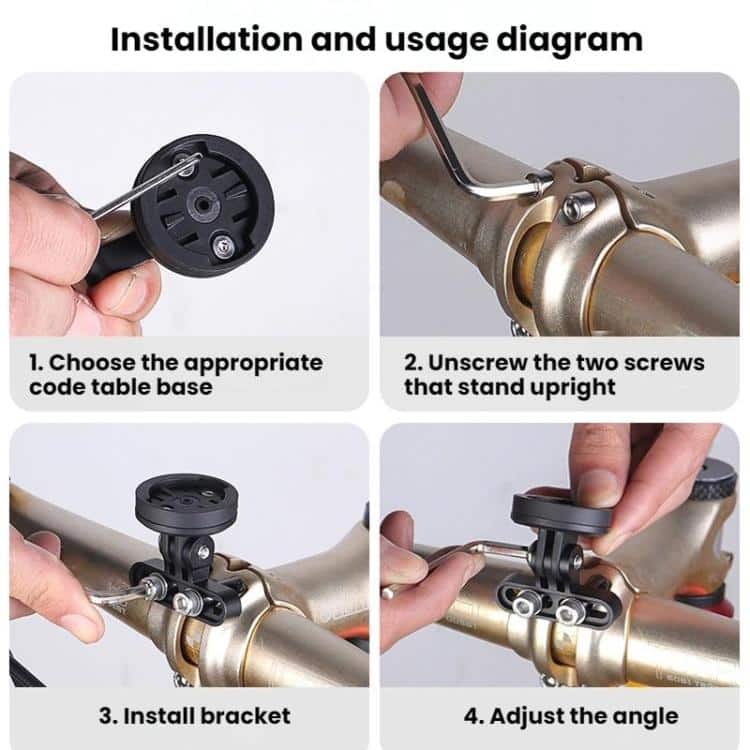 Installation and usage diagram

1. Choose the appropriate code table base

2. Unscrew the two screws that stand upright

3. Install bracket

4. Adjust the angle