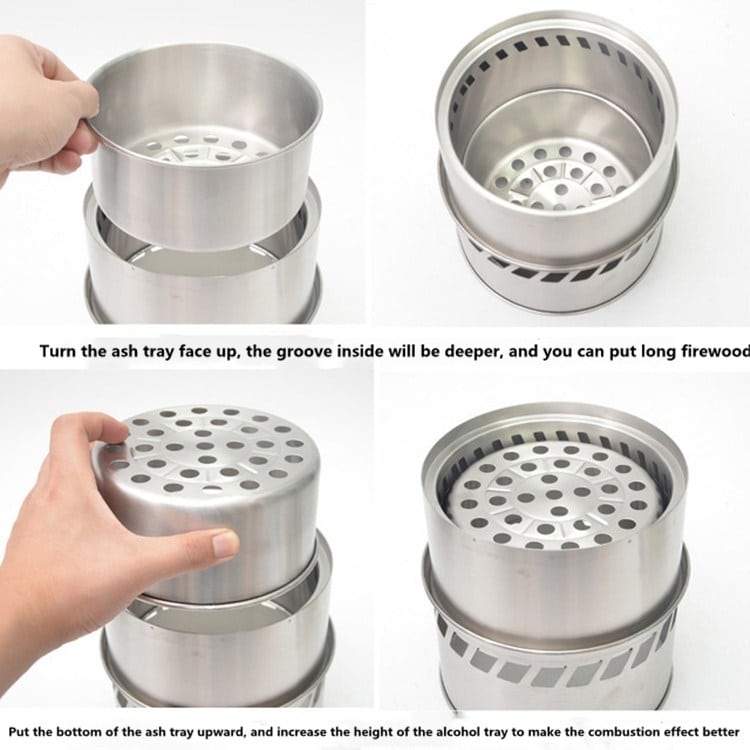 Turn the ash tray face up, the groove inside will be deeper, and you can put long firewood

Put the bottom of the ash tray upward, and increase the height of the alcohol tray to make the combustion effect better