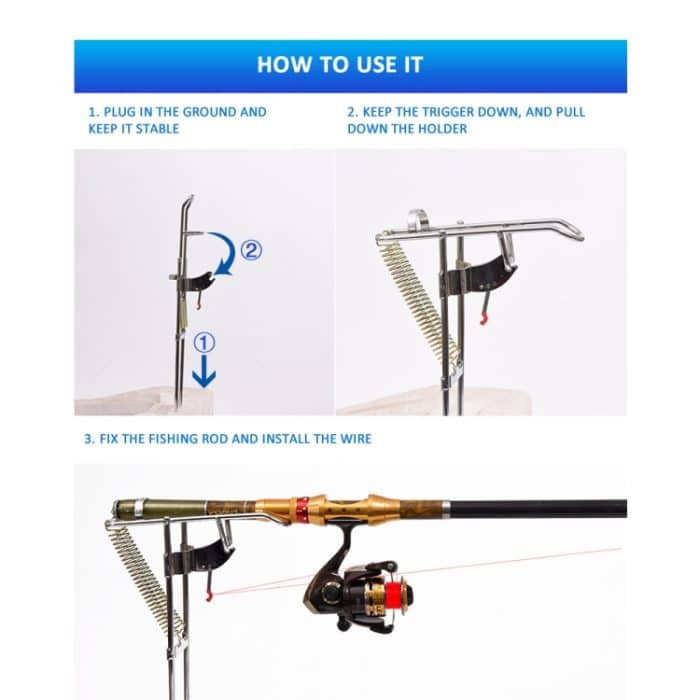 HOW TO USE IT

1. PLUG IN THE GROUND AND KEEP IT STABLE

2. KEEP THE TRIGGER DOWN, AND PULL DOWN THE HOLDER

②

①

3. FIX THE FISHING ROD AND INSTALL THE WIRE