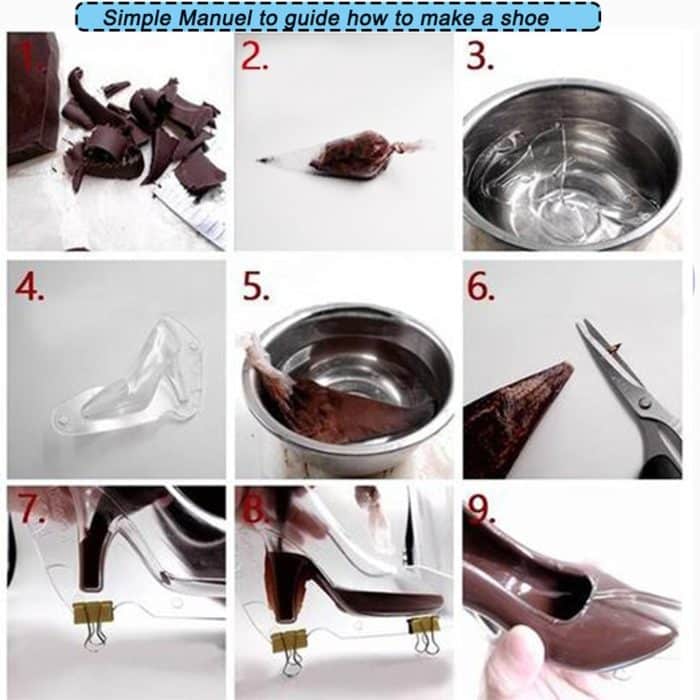 Simple Manuel to guide how to make a shoe

1.

2.

3.

4.

5.

6.

7.

8.

9.