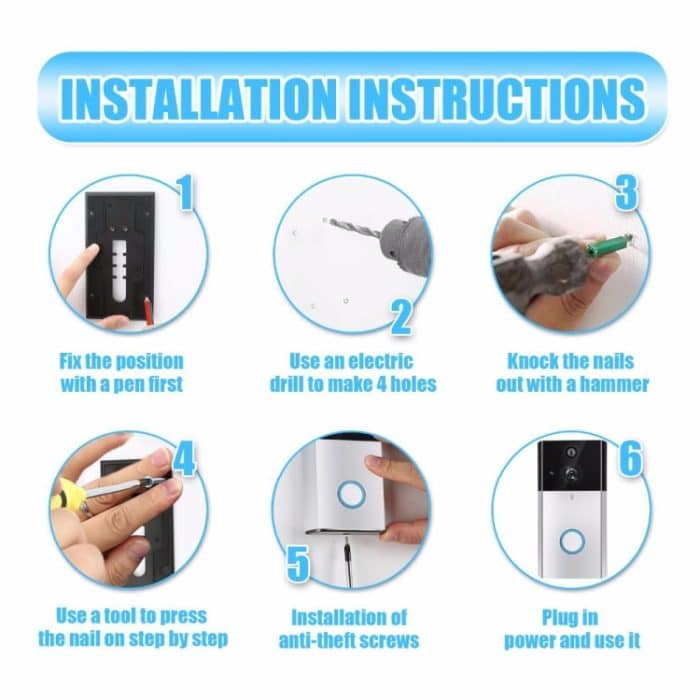 INSTALLATION INSTRUCTIONS

1

Fix the position with a pen first

2

Use an electric drill to make 4 holes

3

Knock the nails out with a hammer

4

Use a tool to press the nail on step by step

5

Installation of anti-theft screws

6

Plug in power and use it