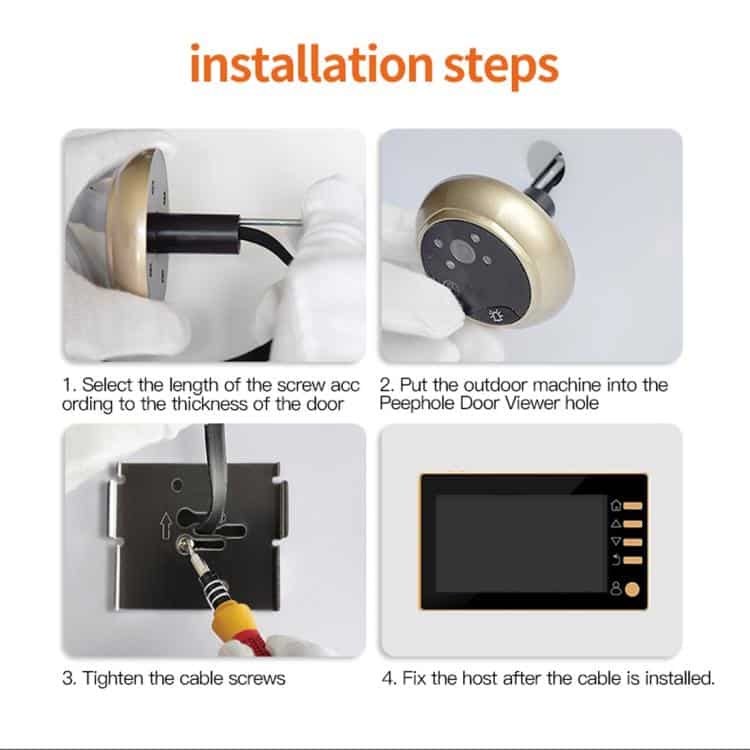 installation steps

1. Select the length of the screw acc ording to the thickness of the door

2. Put the outdoor machine into the Peephole Door Viewer hole

3. Tighten the cable screws

4. Fix the host after the cable is installed.