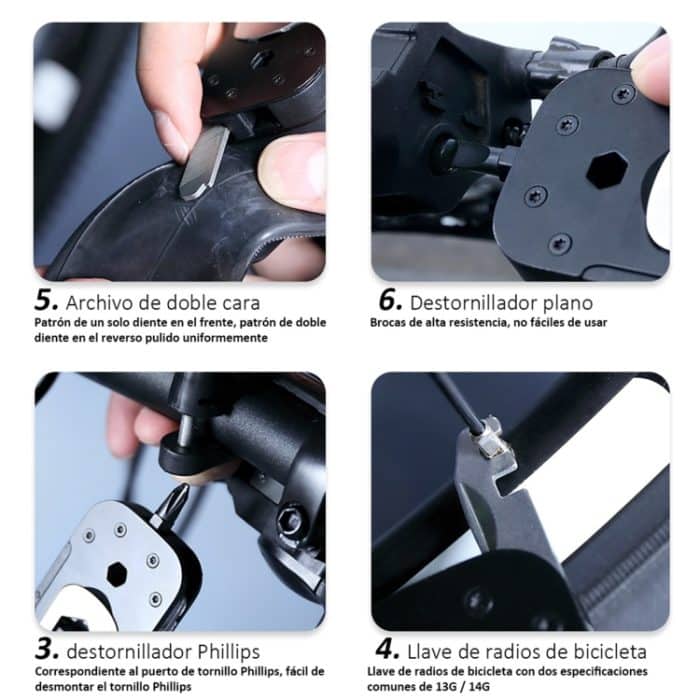 5. Archivo de doble cara
Patrón de un solo diente en el frente, patrón de doble diente en el reverso pulido uniformemente

6. Destornillador plano
Brocas de alta resistencia, no fáciles de usar

3. destornillador Phillips
Correspondiente al puerto de tornillo Phillips, fácil de desmontar el tornillo Phillips

4. Llave de radios de bicicleta
Llave de radios de bicicleta con dos especificaciones comunes de 13G / 14G