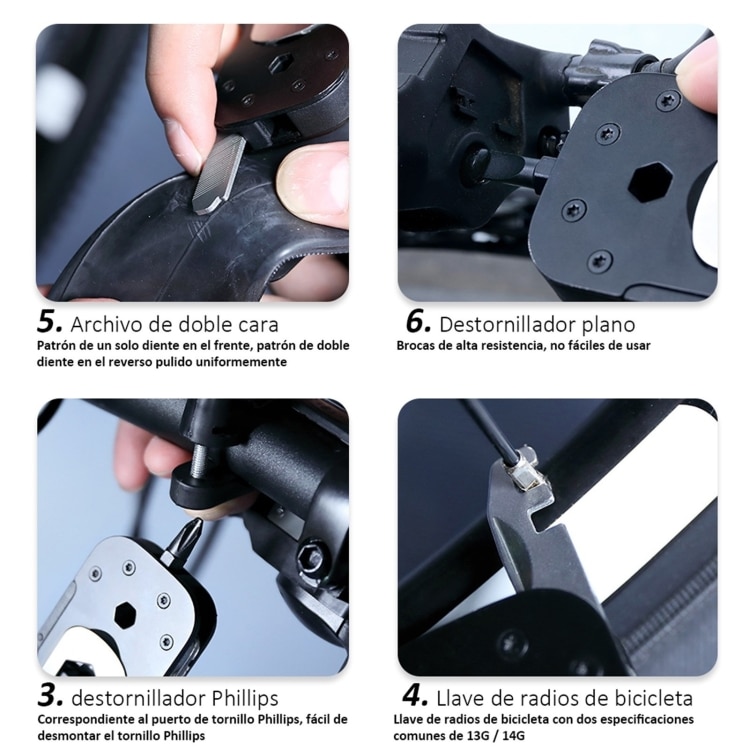 5. Archivo de doble cara
Patrón de un solo diente en el frente, patrón de doble diente en el reverso pulido uniformemente

6. Destornillador plano
Brocas de alta resistencia, no fáciles de usar

3. destornillador Phillips
Correspondiente al puerto de tornillo Phillips, fácil de desmontar el tornillo Phillips

4. Llave de radios de bicicleta
Llave de radios de bicicleta con dos especificaciones comunes de 13G / 14G