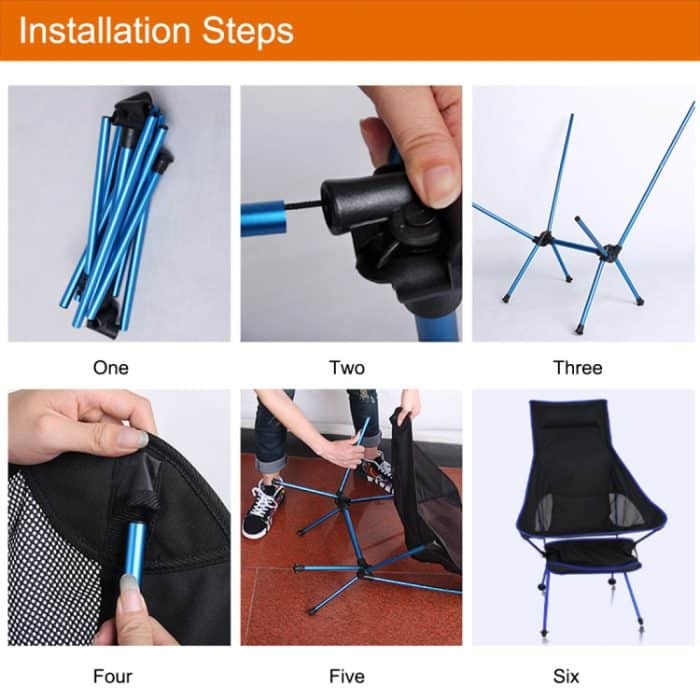 Installation Steps

One

Two

Three

Four

Five

Six