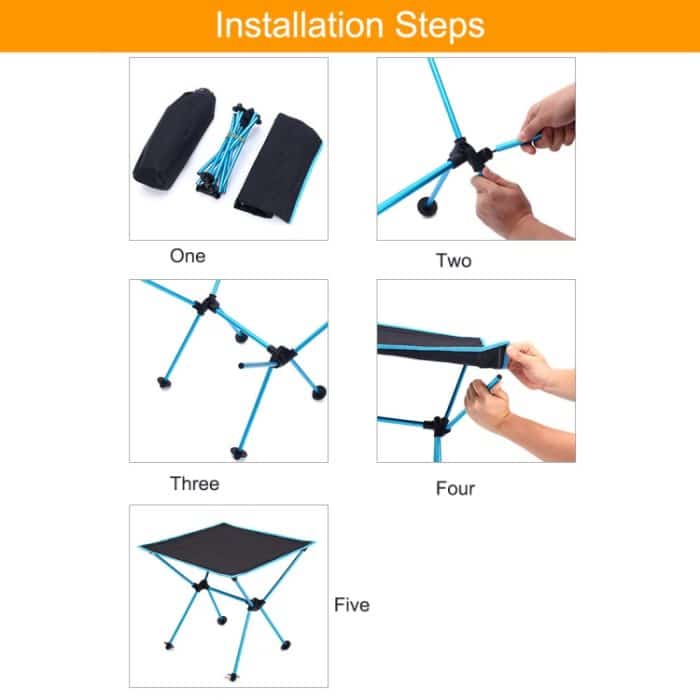 Installation Steps

One

Two

Three

Four

Five