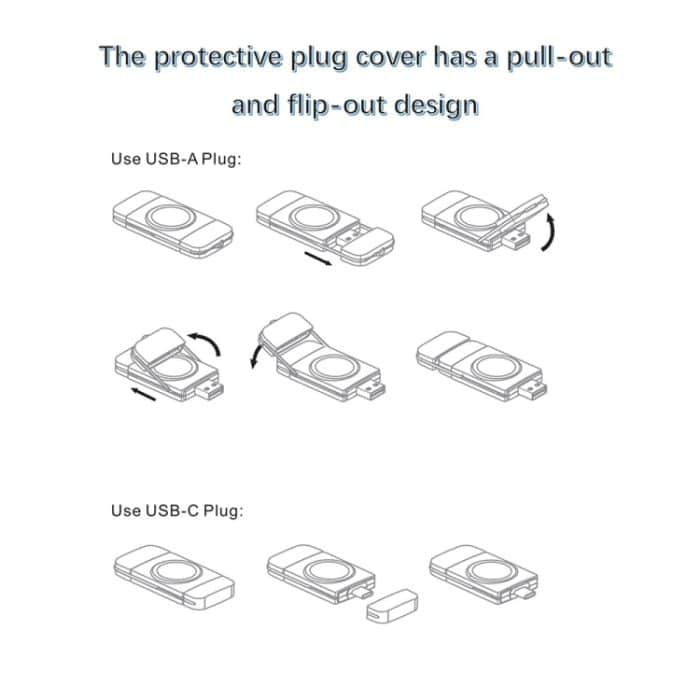 The protective plug cover has a pull-out and flip-out design

Use USB-A Plug:

Use USB-C Plug: