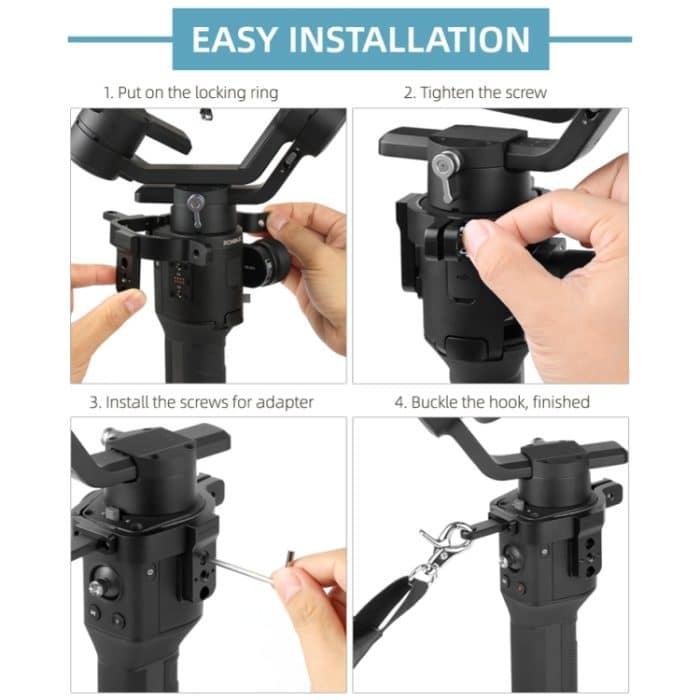 EASY INSTALLATION

1. Put on the locking ring

2. Tighten the screw

3. Install the screws for adapter

4. Buckle the hook, finished