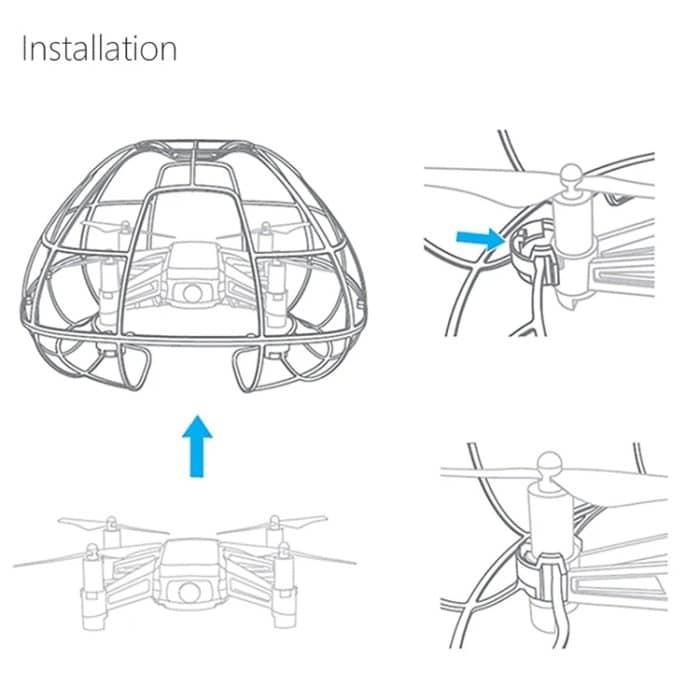 Installation