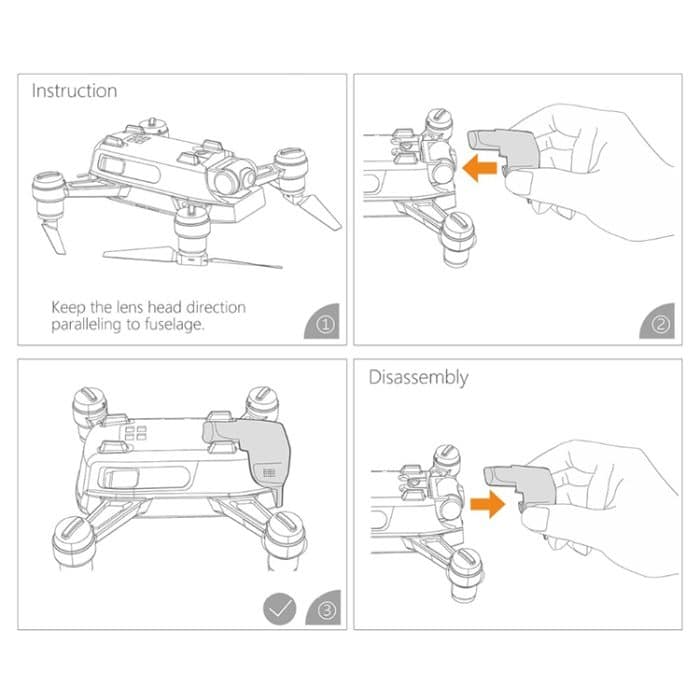 Instruction

Keep the lens head direction paralleling to fuselage.

①

②

③

Disassembly