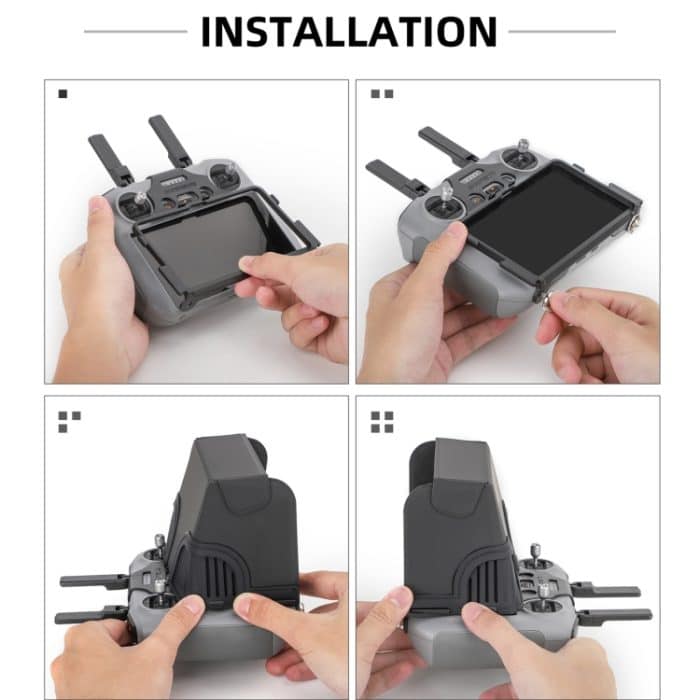 INSTALLATION