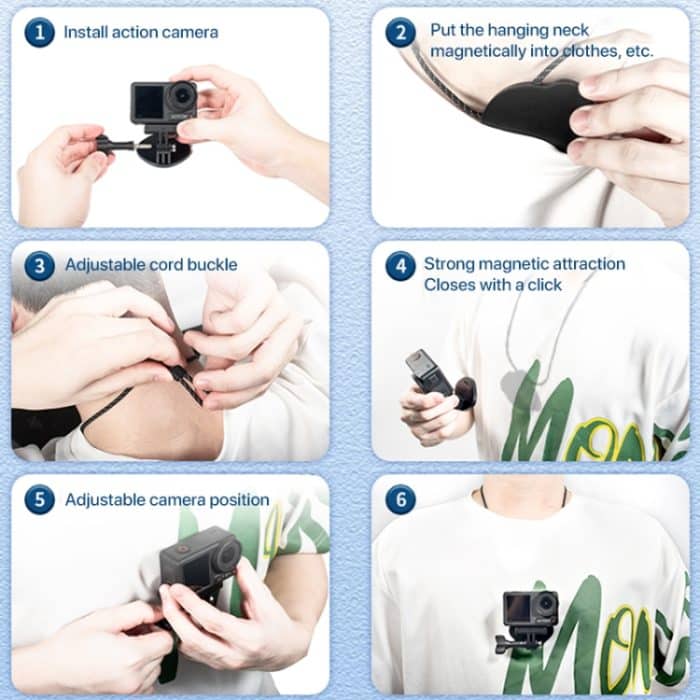 1 Install action camera

2 Put the hanging neck magnetically into clothes, etc.

3 Adjustable cord buckle

4 Strong magnetic attraction Closes with a click

5 Adjustable camera position

6